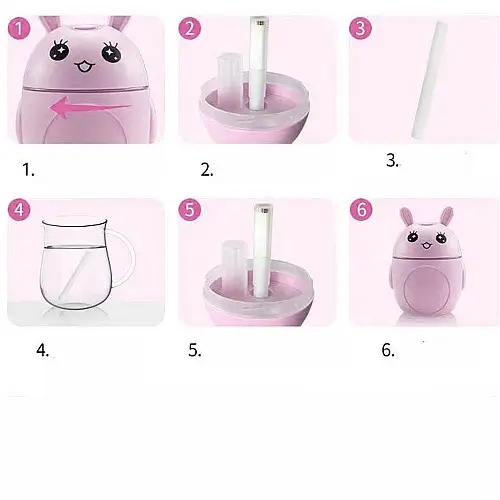 1

2

3

1.

2.

3.

4

5

6

4.

5.

6.