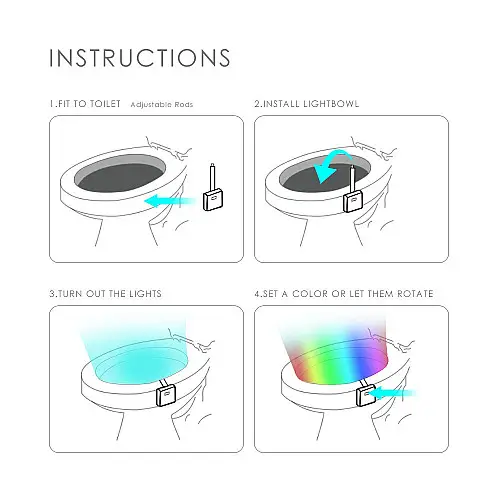 INSTRUCTIONS

1.FIT TO TOILET Adjustable Rods

2.INSTALL LIGHTBOWL

3.TURN OUT THE LIGHTS

4.SET A COLOR OR LET THEM ROTATE