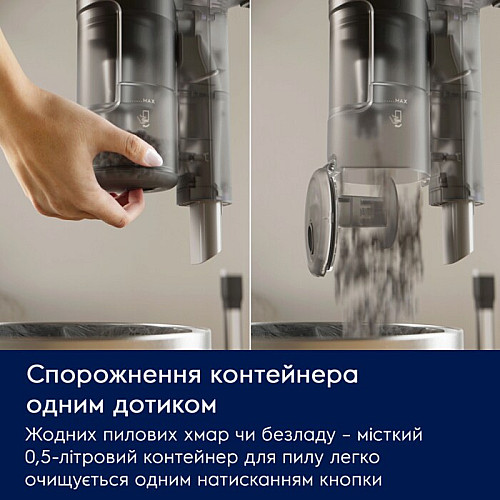 MAX

MAX

Спорожнення контейнера одним дотиком

Жодних пилових хмар чи безладу – місткий 0,5-літровий контейнер для пилу легко очищується одним натисканням кнопки