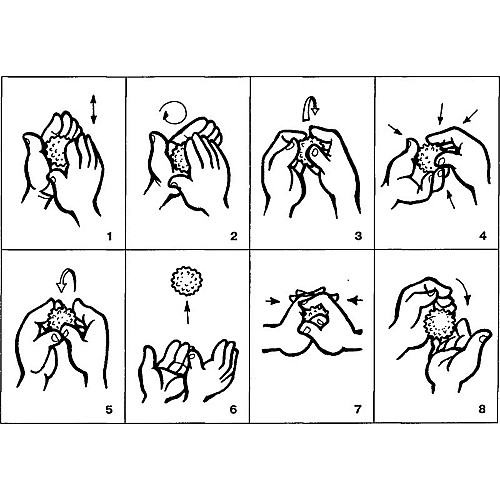 1

2

3

4

5

6

7

8