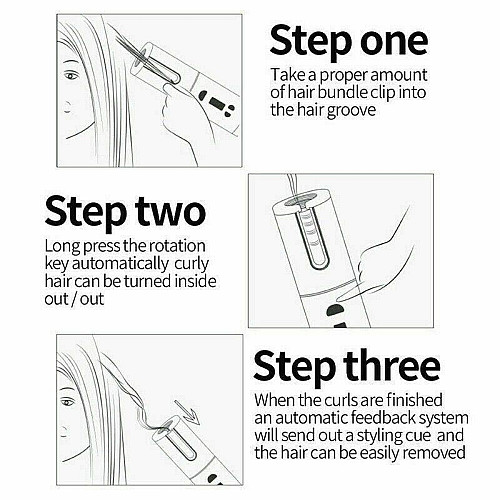 Step one
Take a proper amount of hair bundle clip into the hair groove

Step two
Long press the rotation key automatically curly hair can be turned inside out / out

Step three
When the curls are finished an automatic feedback system will send out a styling cue and the hair can be easily removed