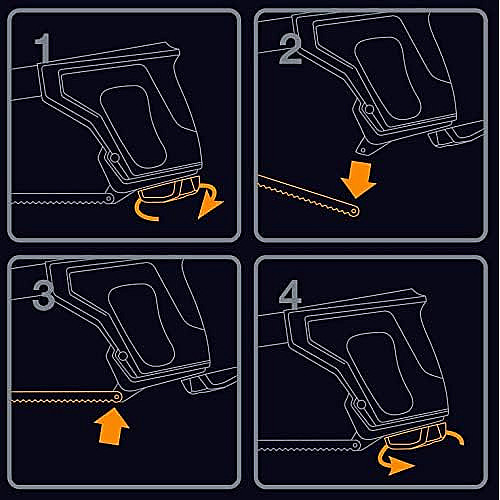 1

2

3

4