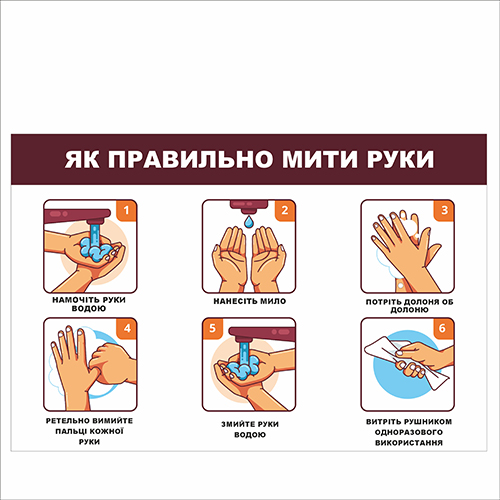 ЯК ПРАВИЛЬНО МИТИ РУКИ

1
НАМОЧІТЬ РУКИ ВОДОЮ

2
НАНЕСІТЬ МИЛО

3
ПОТРІТЬ ДОЛОНЯ ОБ ДОЛОНЮ

4
РЕТЕЛЬНО ВИМИЙТЕ ПАЛЬЦІ КОЖНОЇ РУКИ

5
ЗМИЙТЕ РУКИ ВОДОЮ

6
ВИТРІТЬ РУШНИКОМ ОДНОРАЗОВОГО ВИКОРИСТАННЯ