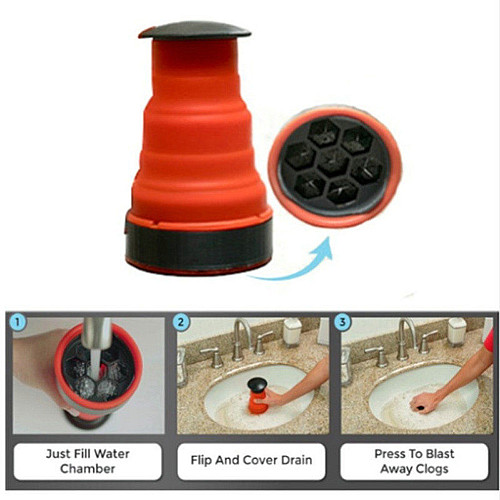 1

Just Fill Water Chamber

2

Flip And Cover Drain

3

Press To Blast Away Clogs