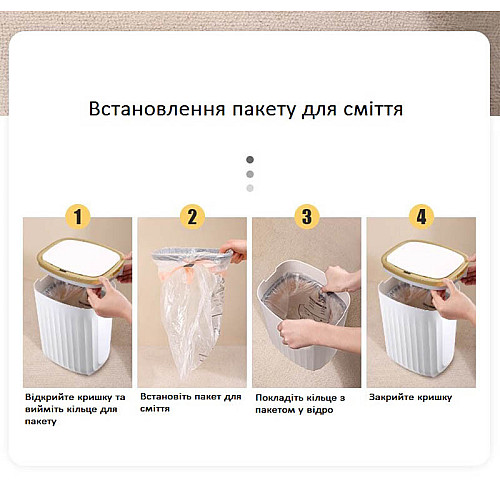 Встановлення пакету для сміття

1

Відкрийте кришку та вийміть кільце для пакету

2

Встановіть пакет для сміття

3

Покладіть кільце з пакетом у відро

4

Закрийте кришку