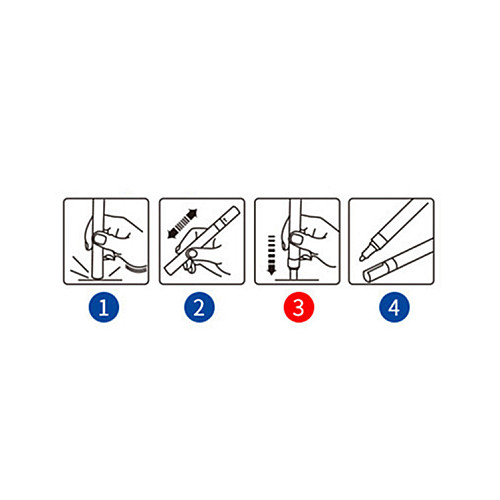 1
2
3
4