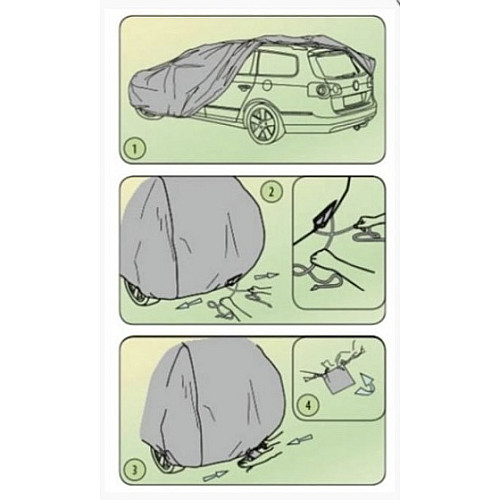 1

2

3

4