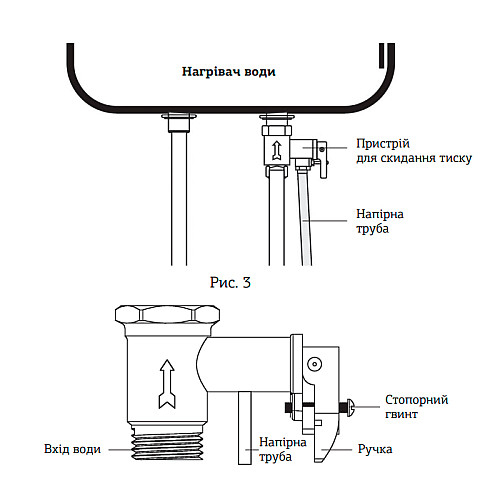 Нагрівач води

Пристрій для скидання тиску

Напірна труба

Рис. 3

Стопорний гвинт

Вхід води

Напірна труба

Ручка