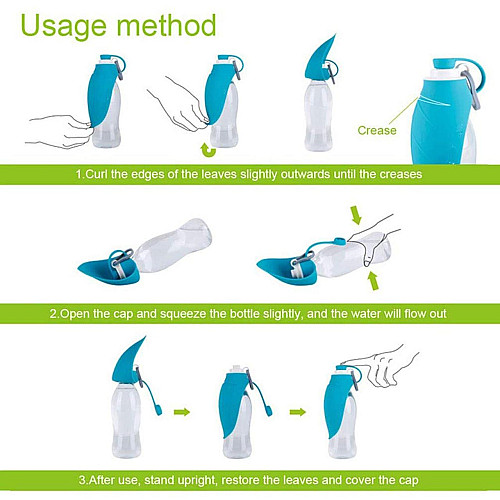 Usage method

Crease

1.Curl the edges of the leaves slightly outwards until the creases

2.Open the cap and squeeze the bottle slightly, and the water will flow out

3.After use, stand upright, restore the leaves and cover the cap