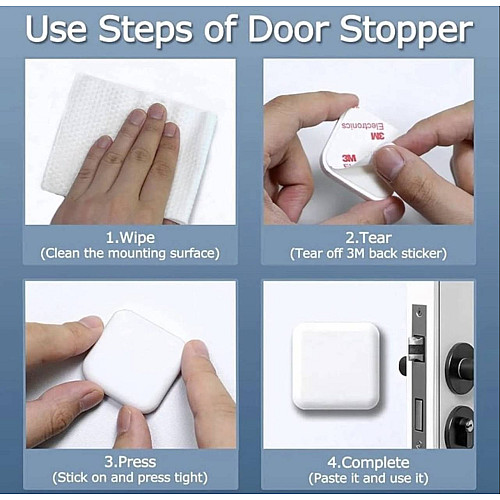 Use Steps of Door Stopper

3M Electronics

3M

1.Wipe
(Clean the mounting surface)

2.Tear
(Tear off 3M back sticker)

3.Press
(Stick on and press tight)

4.Complete
(Paste it and use it)