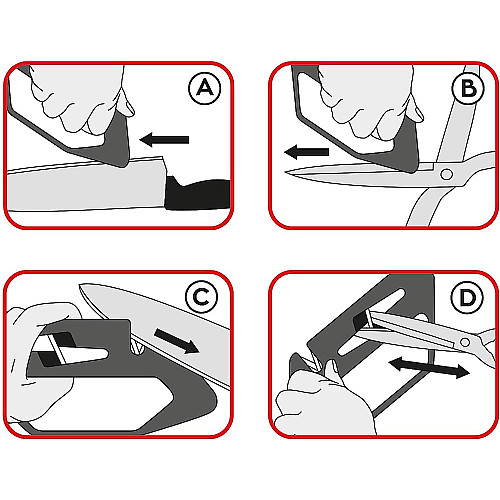 A

B

C

D