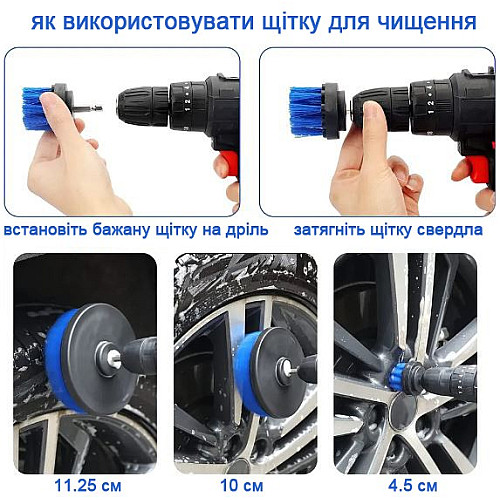 як використовувати щітку для чищення

встановіть бажану щітку на дріль

затягніть щітку свердла

11.25 см

10 см

4.5 см